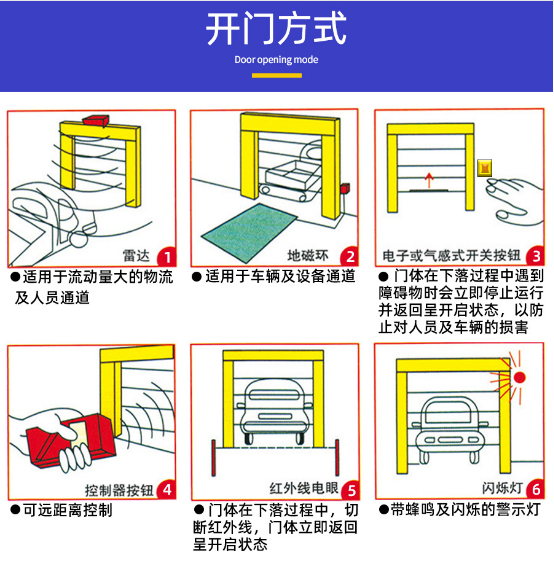 开门方式

Door opening mode

雷达 1

●适用于流动量大的物流及人员通道

地磁环 2

●适用于车辆及设备通道

电子或气感式开关按钮 3

●门体在下落过程中遇到障碍物时会立即停止运行并返回呈开启状态，以防止对人员及车辆的损害

控制器按钮 4

●可远距离控制

红外线电眼 5

●门体在下落过程中，切断红外线，门体立即返回呈开启状态

闪烁灯 6

●带蜂鸣及闪烁的警示灯